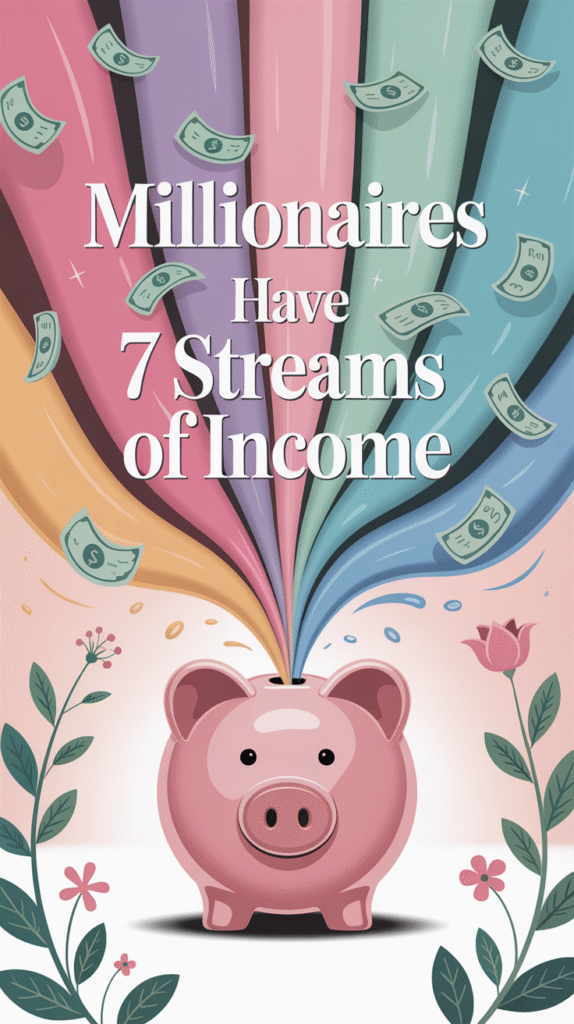 Millionaires
Have
7 Streams
of Income